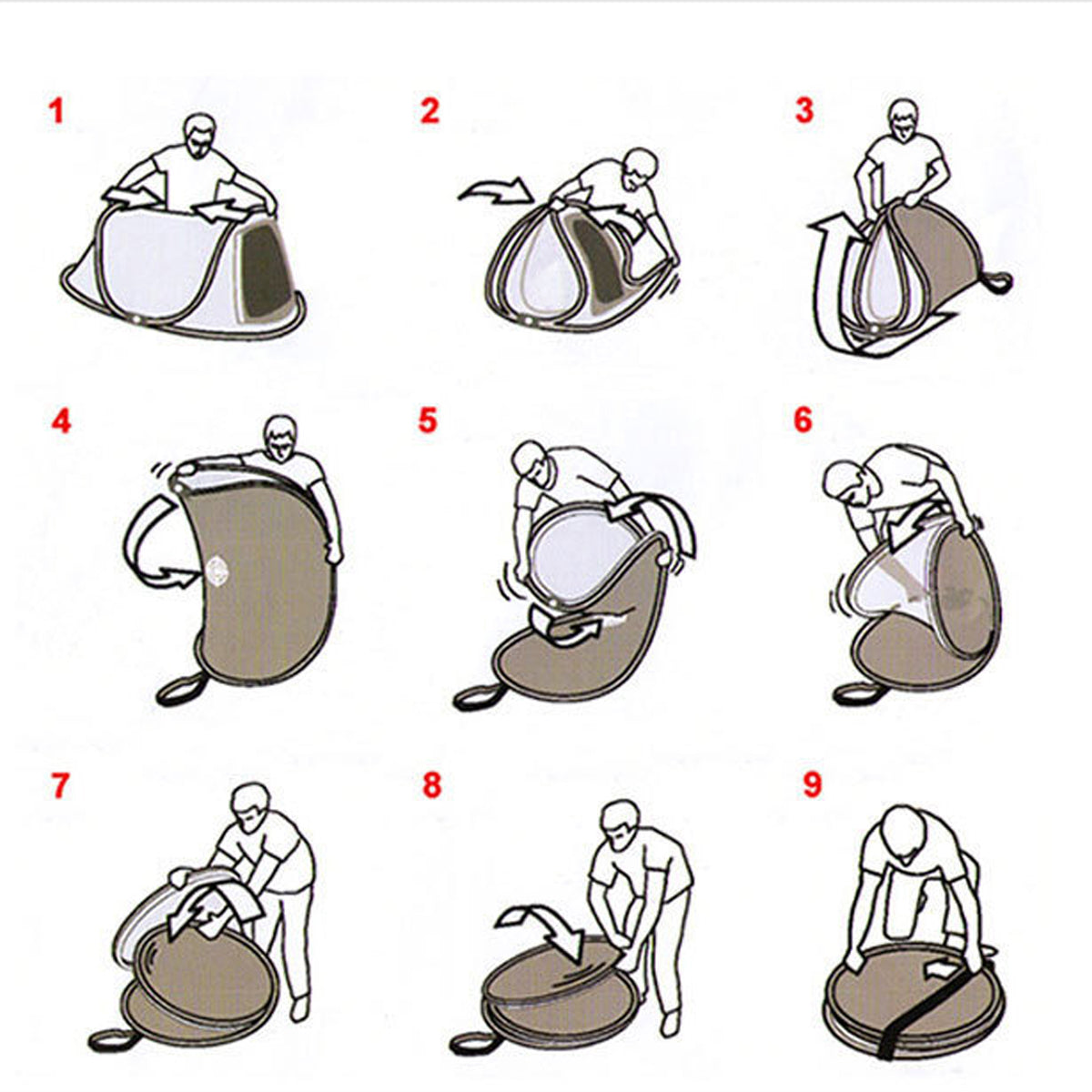 1
2
3
4
5
6
7
8
9