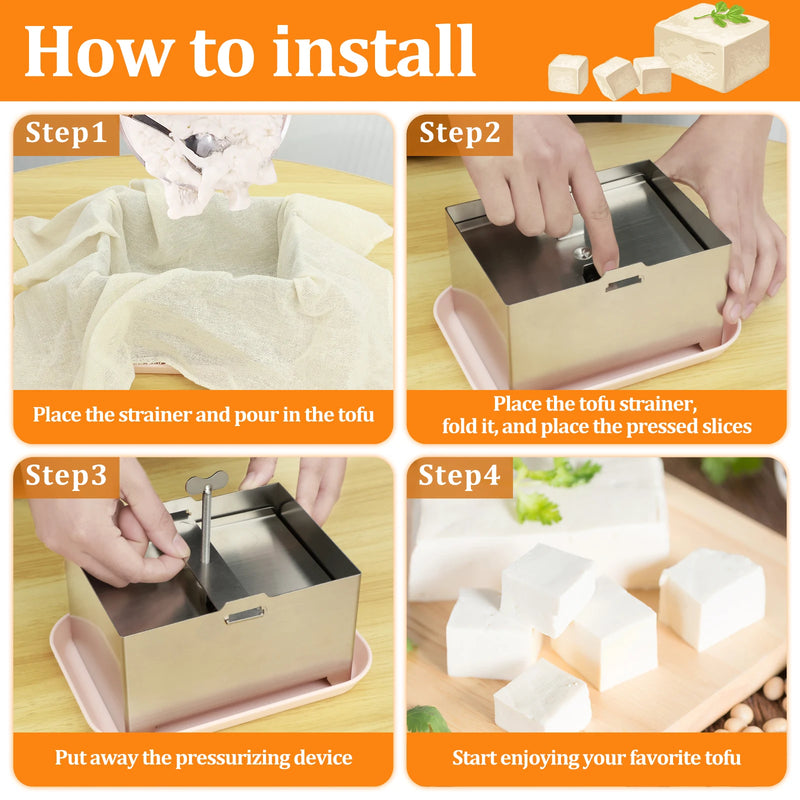 How to install

Step1

Place the strainer and pour in the tofu

Step2

Place the tofu strainer, fold it, and place the pressed slices

Step3

Put away the pressurizing device

Step4

Start enjoying your favorite tofu