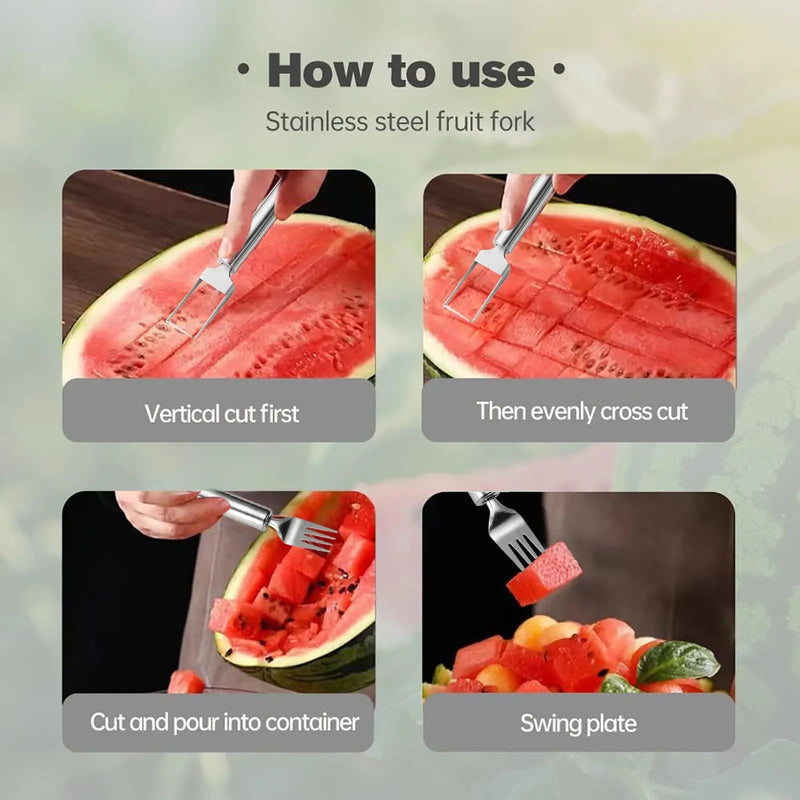 · How to use ·

Stainless steel fruit fork

Vertical cut first

Then evenly cross cut

Cut and pour into container

Swing plate