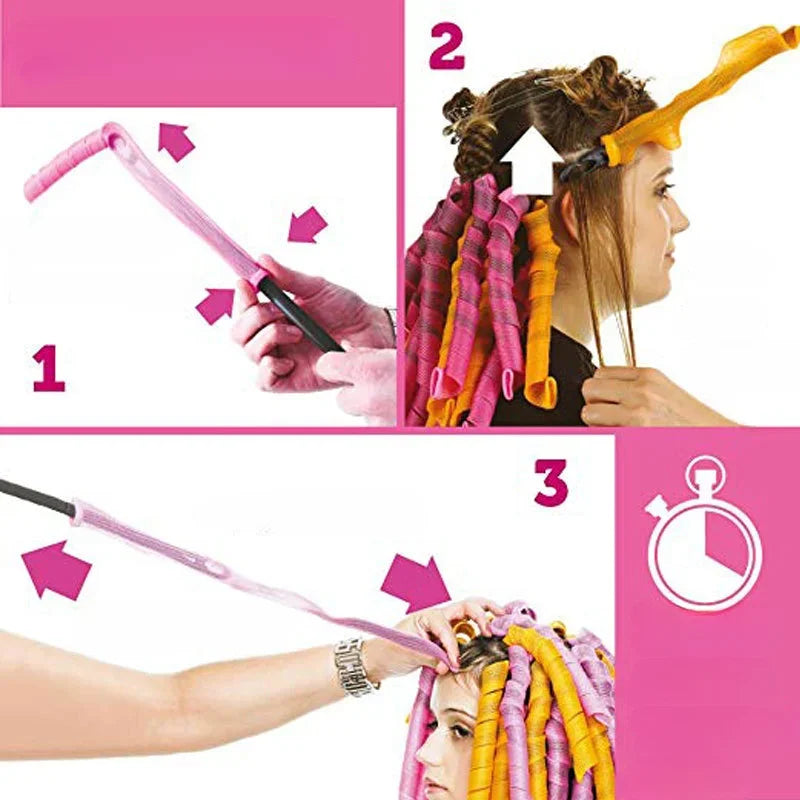 2

1

3