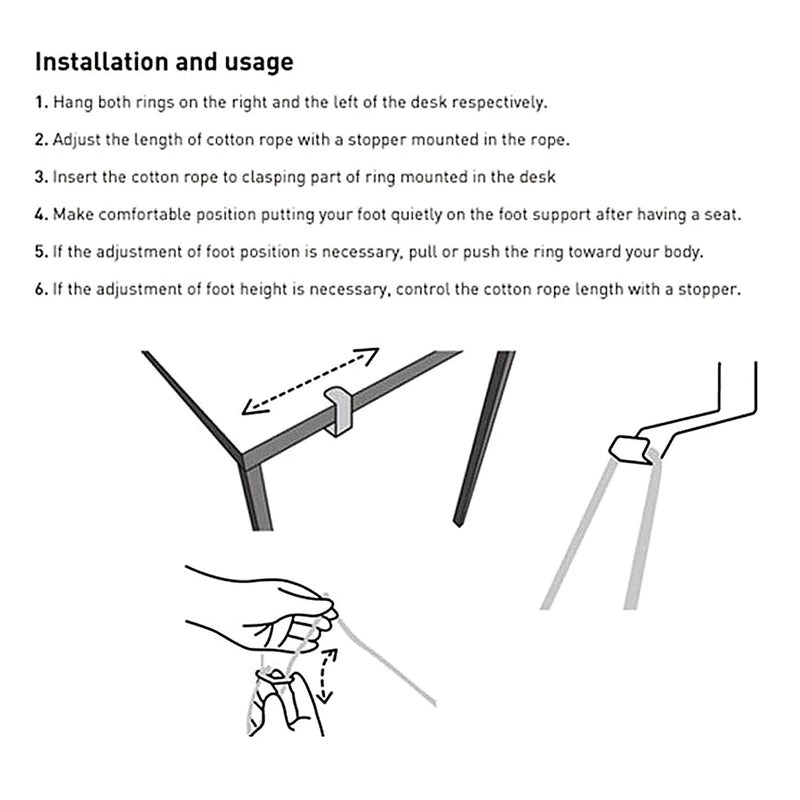 Installation and usage

1. Hang both rings on the right and the left of the desk respectively.

2. Adjust the length of cotton rope with a stopper mounted in the rope.

3. Insert the cotton rope to clasping part of ring mounted in the desk

4. Make comfortable position putting your foot quietly on the foot support after having a seat.

5. If the adjustment of foot position is necessary, pull or push the ring toward your body.

6. If the adjustment of foot height is necessary, control the cotton rope length with a stopper.